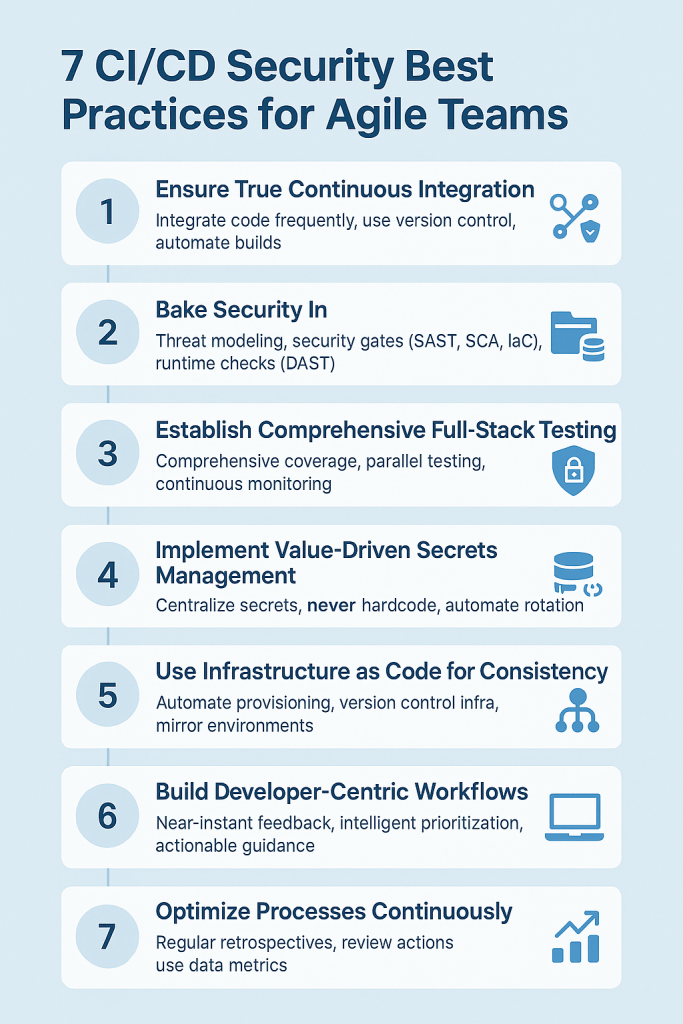 7 CI/CD Security Best Practices for Agile Teams

1
Ensure True Continuous Integration
Integrate code frequently, use version control, automate builds

2
Bake Security In
Threat modeling, security gates (SAST, SCA, IaC), runtime checks (DAST)

3
Establish Comprehensive Full-Stack Testing
Comprehensive coverage, parallel testing, continuous monitoring

4
Implement Value-Driven Secrets Management
Centralize secrets, never hardcode, automate rotation

5
Use Infrastructure as Code for Consistency
Automate provisioning, version control infra, mirror environments

6
Build Developer-Centric Workflows
Near-instant feedback, intelligent prioritization, actionable guidance

7
Optimize Processes Continuously
Regular retrospectives, review actions use data metrics